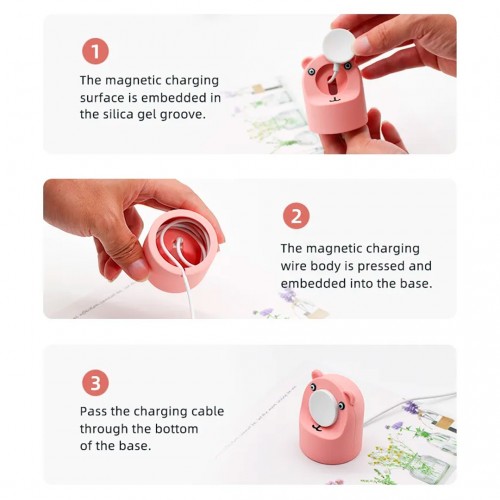 1

The magnetic charging surface is embedded in the silica gel groove.

2

The magnetic charging wire body is pressed and embedded into the base.

3

Pass the charging cable through the bottom of the base.