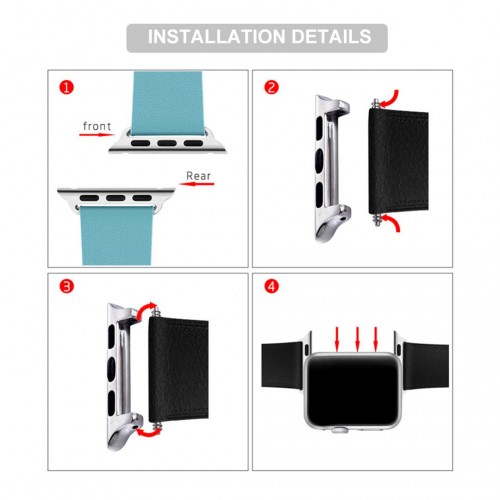 INSTALLATION DETAILS

1

front

Rear

2

3

4