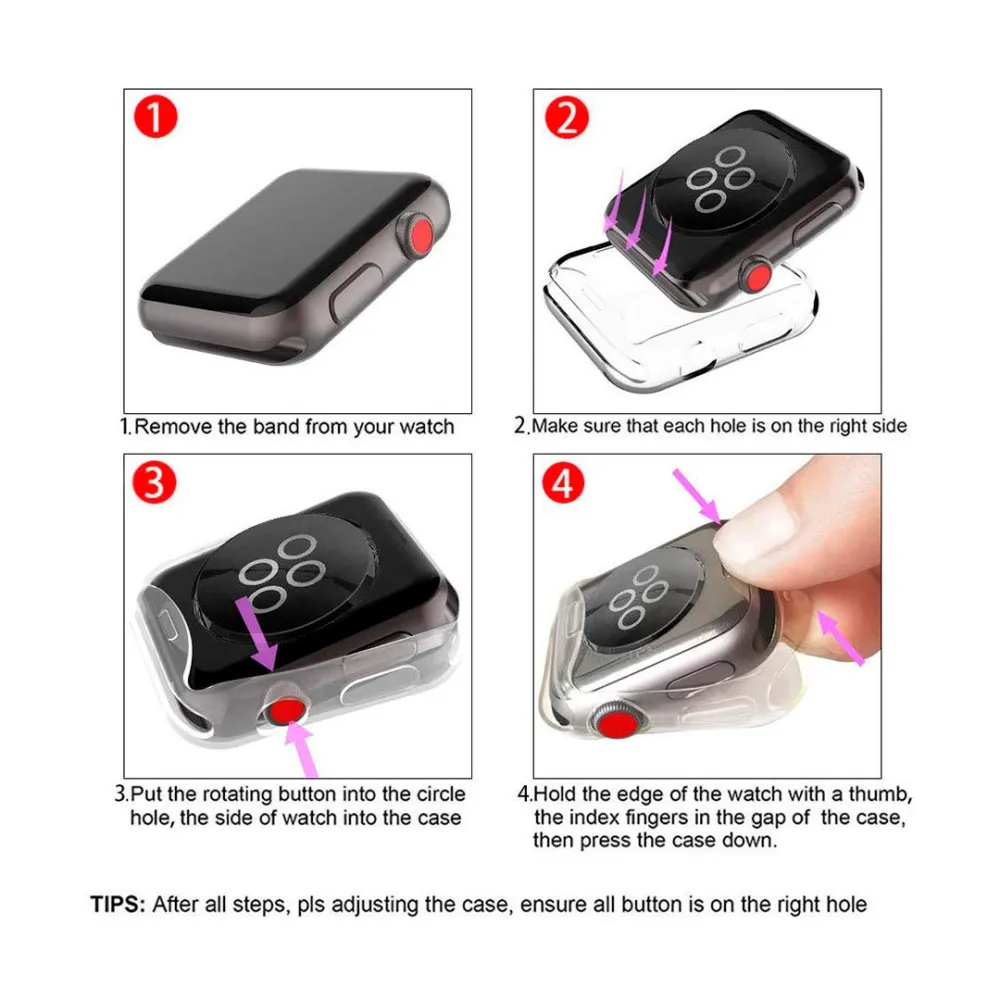 1

1.Remove the band from your watch

2

2.Make sure that each hole is on the right side

3

3.Put the rotating button into the circle hole, the side of watch into the case

4

4.Hold the edge of the watch with a thumb, the index fingers in the gap of the case, then press the case down.

TIPS: After all steps, pls adjusting the case, ensure all button is on the right hole