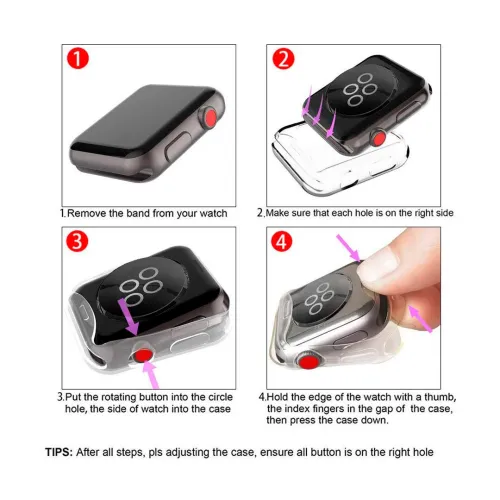 1

1.Remove the band from your watch

2

2.Make sure that each hole is on the right side

3

3.Put the rotating button into the circle hole, the side of watch into the case

4

4.Hold the edge of the watch with a thumb, the index fingers in the gap of the case, then press the case down.

TIPS: After all steps, pls adjusting the case, ensure all button is on the right hole